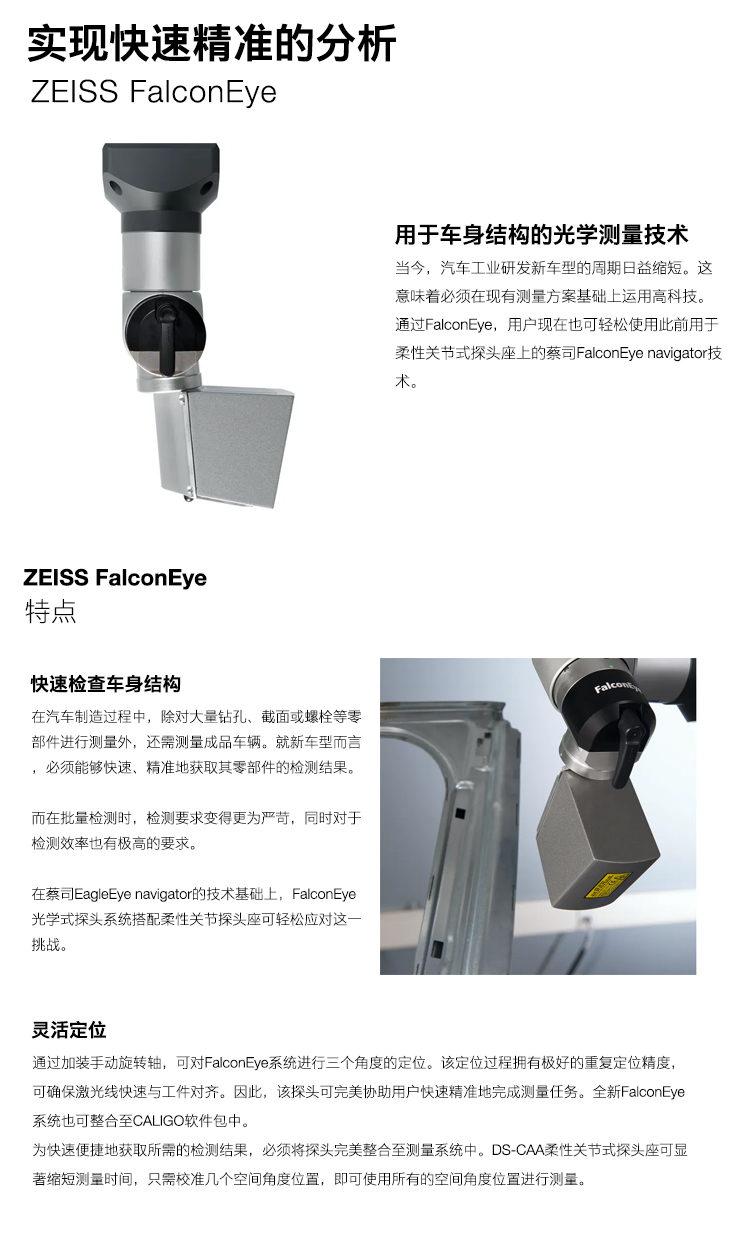 实现快速精准的分析
ZEISS FalconEye

用于车身结构的光学测量技术
当今，汽车工业研发新车型的周期日益缩短。这意味着必须在现有测量方案基础上运用高科技。通过FalconEye，用户现在也可轻松使用此前用于柔性关节式探头座上的蔡司FalconEye navigator技术。

ZEISS FalconEye
特点

快速检查车身结构
在汽车制造过程中，除对大量钻孔、截面或螺栓等零部件进行测量外，还需测量成品车辆。就新车型而言，必须能够快速、精准地获取其零部件的检测结果。

而在批量检测时，检测要求变得更为严苛，同时对于检测效率也有极高的要求。

在蔡司EagleEye navigator的技术基础上，FalconEye光学式探头系统搭配柔性关节探头座可轻松应对这一挑战。

FalconEye

灵活定位
通过加装手动旋转轴，可对FalconEye系统进行三个角度的定位。该定位过程拥有极好的重复定位精度，可确保激光线快速与工件对齐。因此，该探头可完美协助用户快速精准地完成测量任务。全新FalconEye系统也可整合至CALIGO软件包中。
为快速便捷地获取所需的检测结果，必须将探头完美整合至测量系统中。DS-CAA柔性关节式探头座可显著缩短测量时间，只需校准几个空间角度位置，即可使用所有的空间角度位置进行测量。